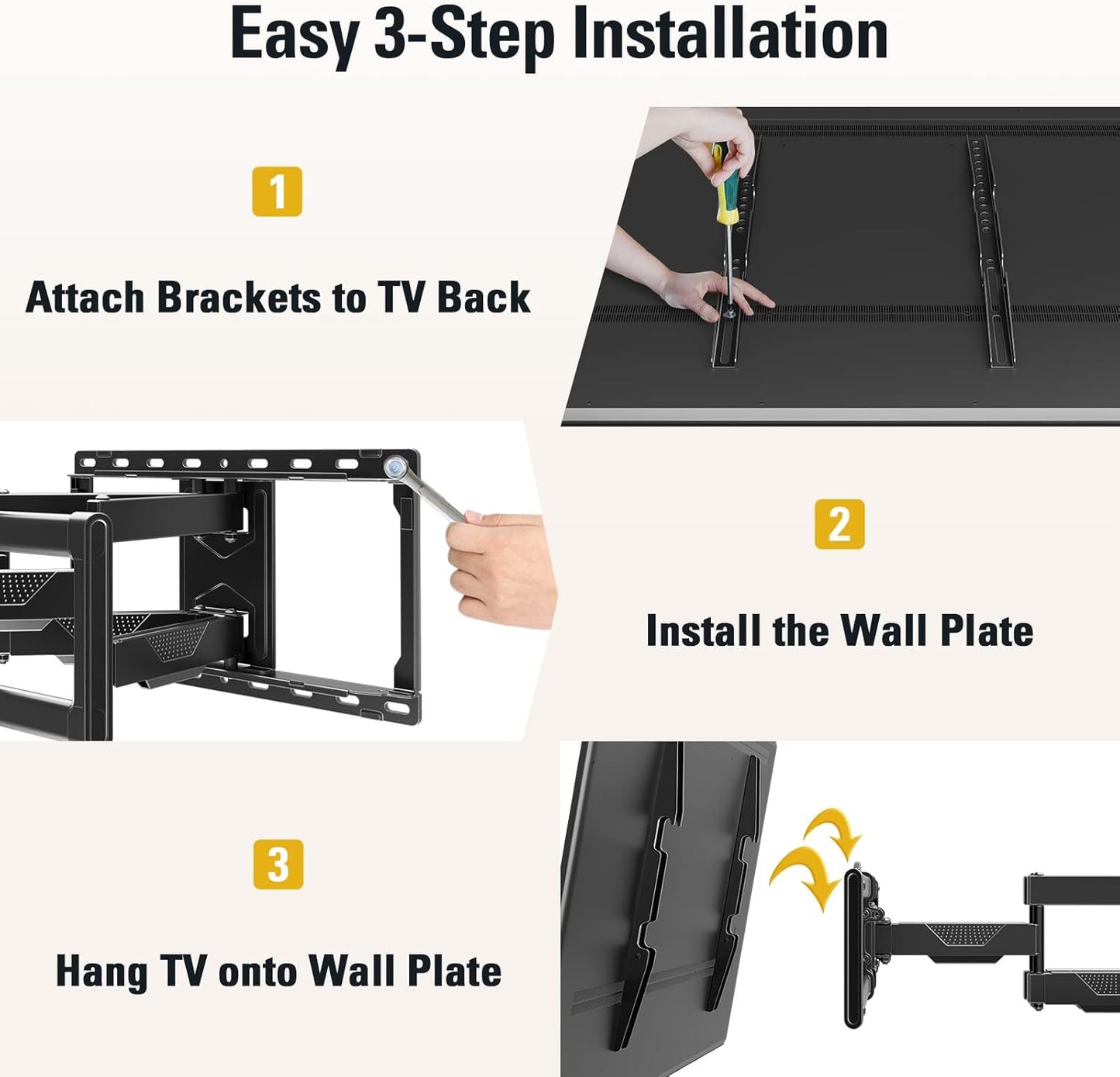 Easy 3-Step Installation

1

Attach Brackets to TV Back

2

Install the Wall Plate

3

Hang TV onto Wall Plate