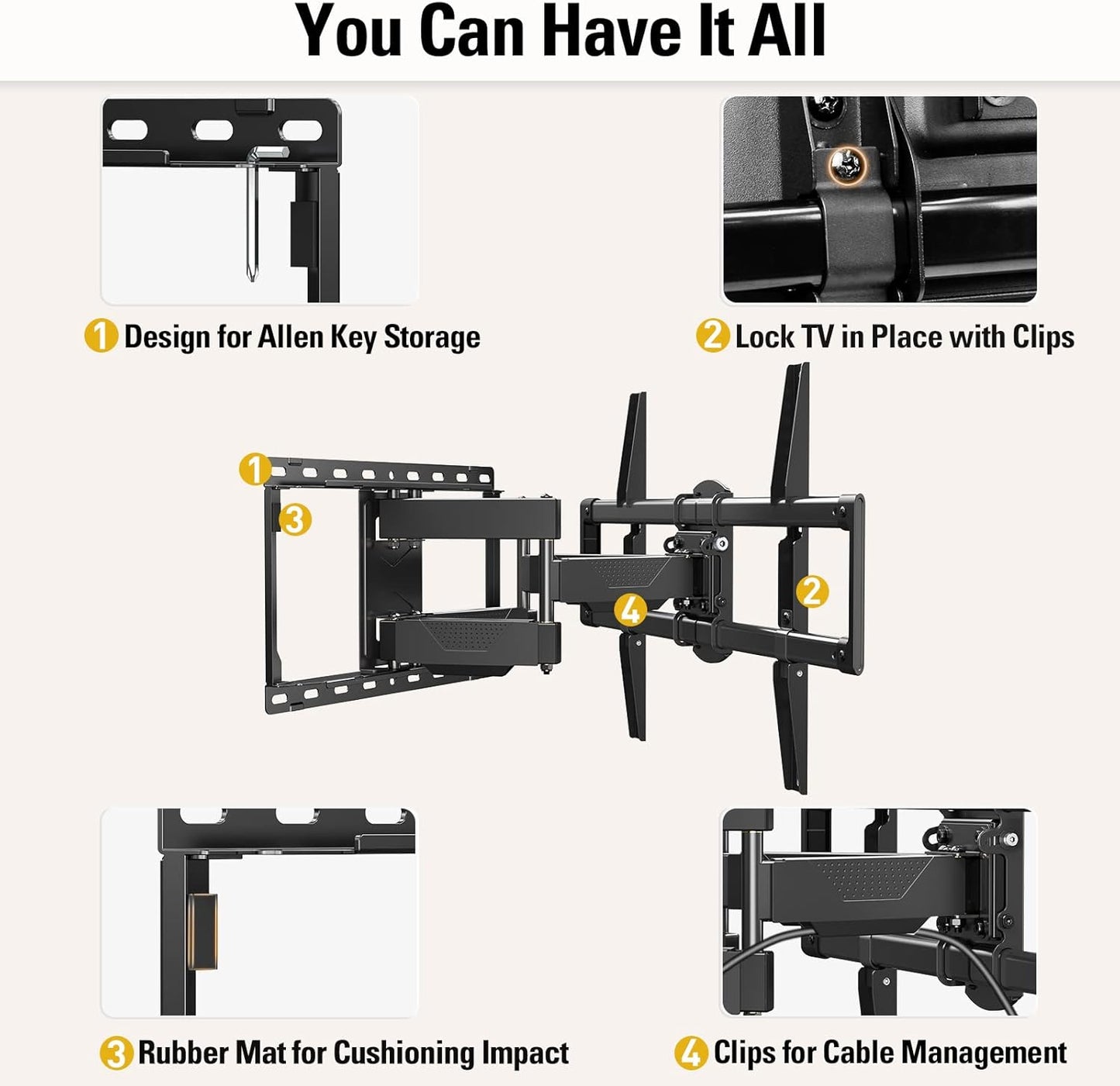 You Can Have It All

1 Design for Allen Key Storage

2 Lock TV in Place with Clips

1

3

4

2

3 Rubber Mat for Cushioning Impact

4 Clips for Cable Management