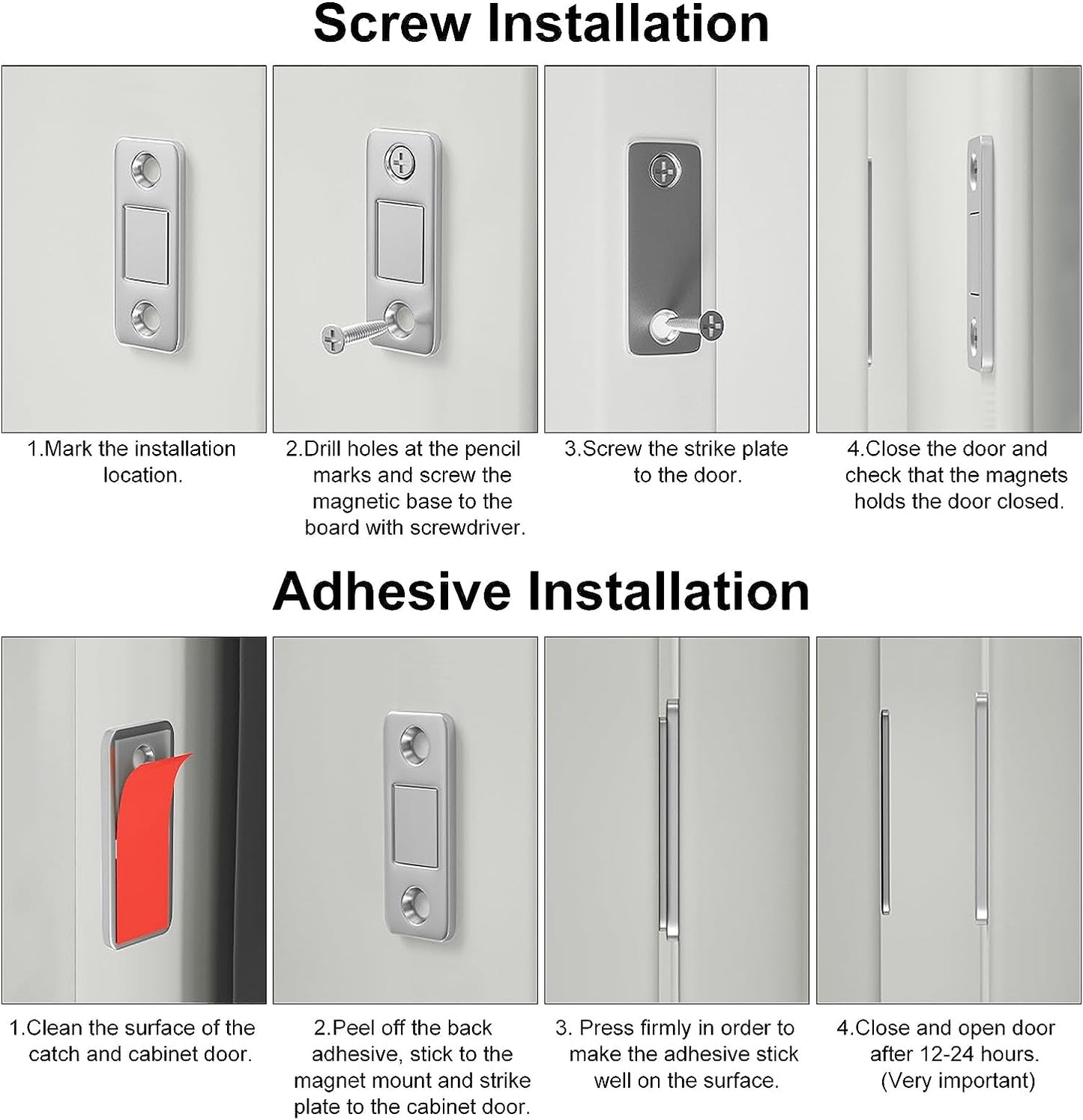 Screw Installation

1.Mark the installation location.

2.Drill holes at the pencil marks and screw the magnetic base to the board with screwdriver.

3.Screw the strike plate to the door.

4.Close the door and check that the magnets holds the door closed.

Adhesive Installation

1.Clean the surface of the catch and cabinet door.

2.Peel off the back adhesive, stick to the magnet mount and strike plate to the cabinet door.

3. Press firmly in order to make the adhesive stick well on the surface.

4.Close and open door after 12-24 hours. (Very important)