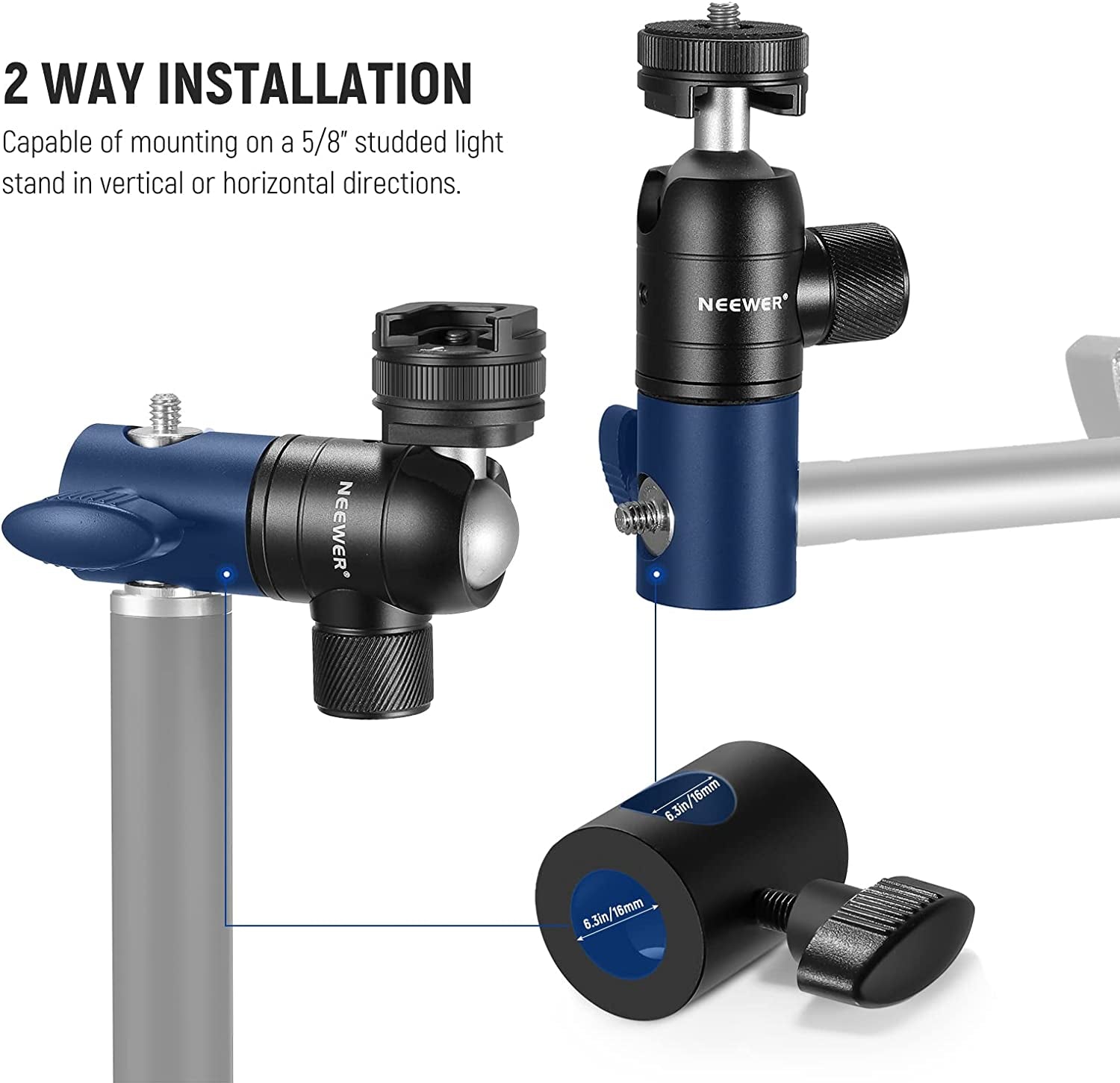 2 WAY INSTALLATION

Capable of mounting on a 5/8" studded light stand in vertical or horizontal directions.

NEEWER®

NEEWER®

6.3in/16mm

6.3in/16mm