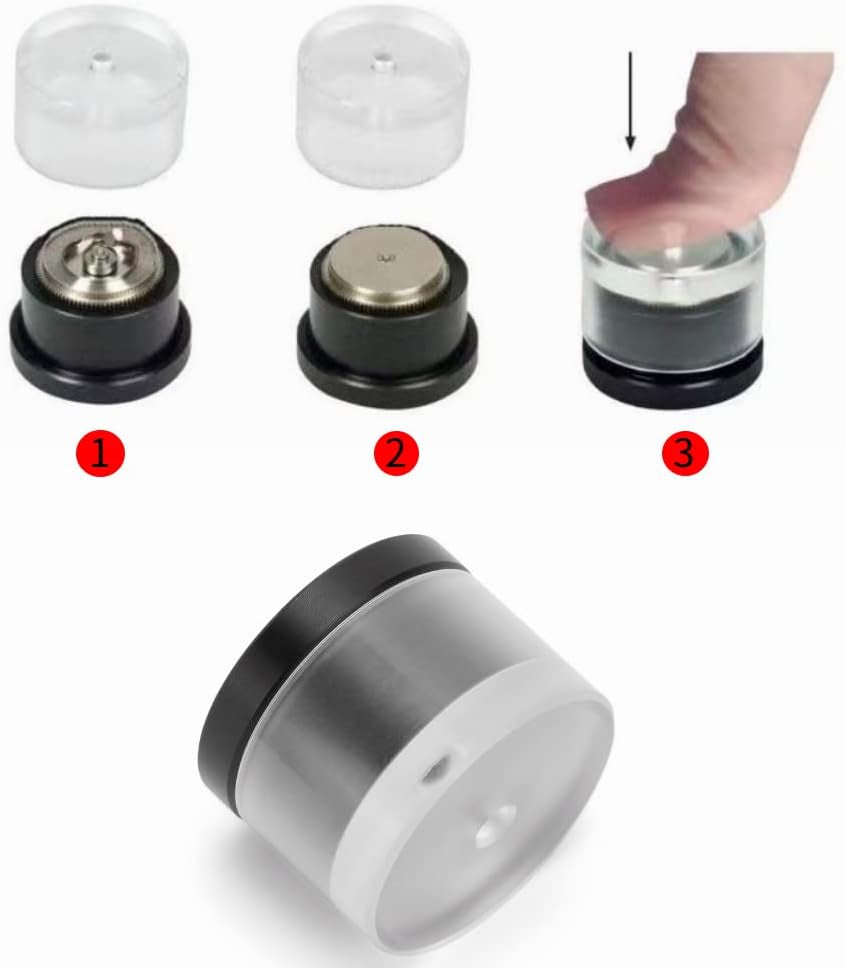 1

2

3