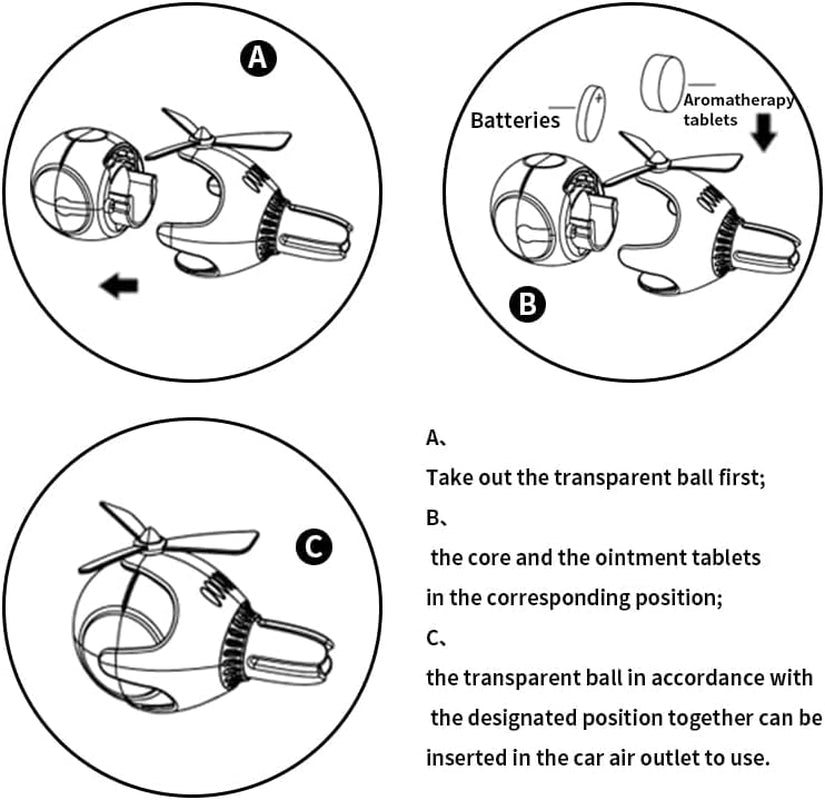 A

Batteries

Aromatherapy tablets

B

C

A、

Take out the transparent ball first;

B、

the core and the ointment tablets

in the corresponding position;

C、

the transparent ball in accordance with

the designated position together can be

inserted in the car air outlet to use.