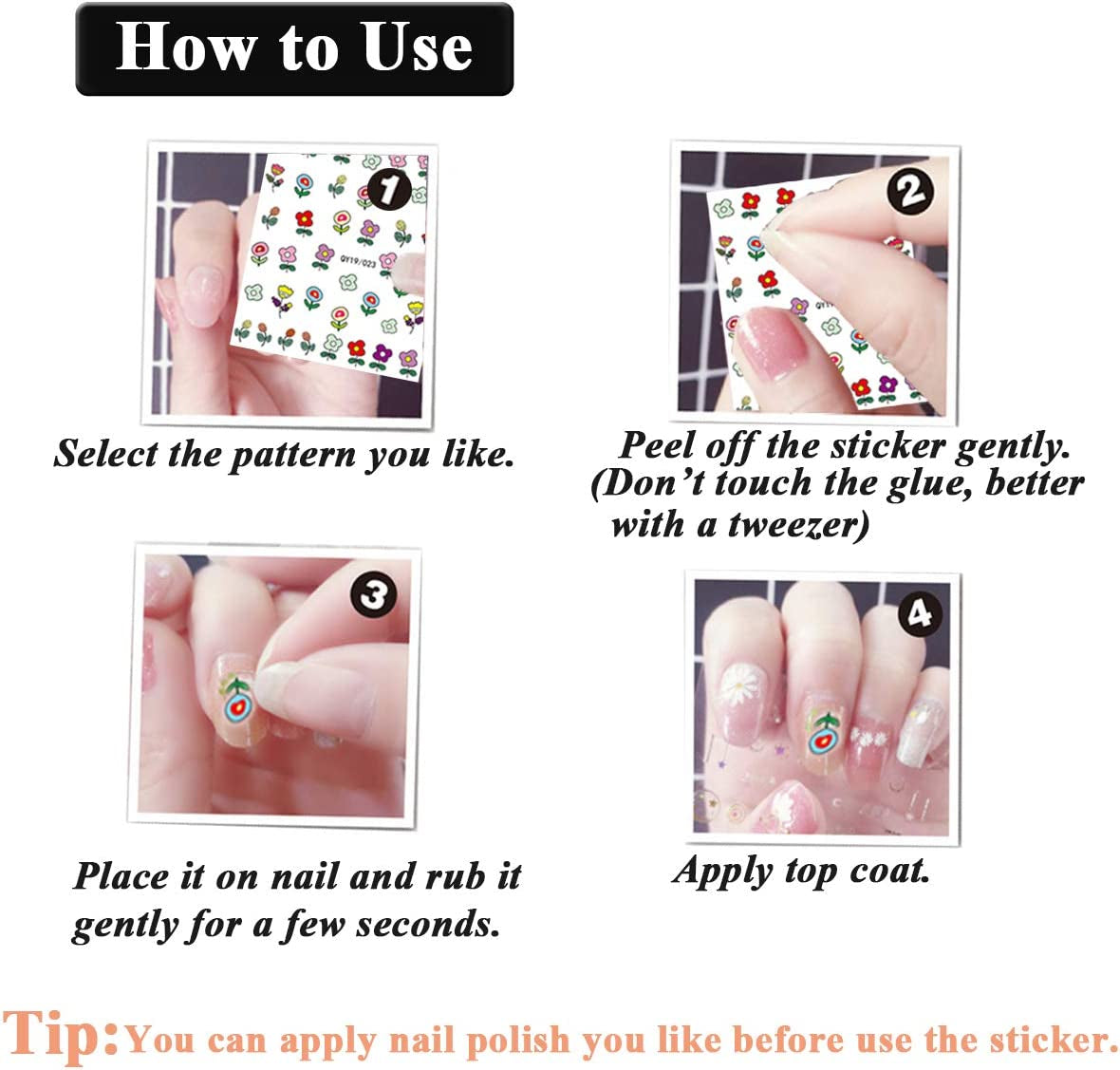 How to Use

1

QY19/023

Select the pattern you like.

2

Peel off the sticker gently. (Don't touch the glue, better with a tweezer)

3

Place it on nail and rub it gently for a few seconds.

4

Apply top coat.

Tip: You can apply nail polish you like before use the sticker.