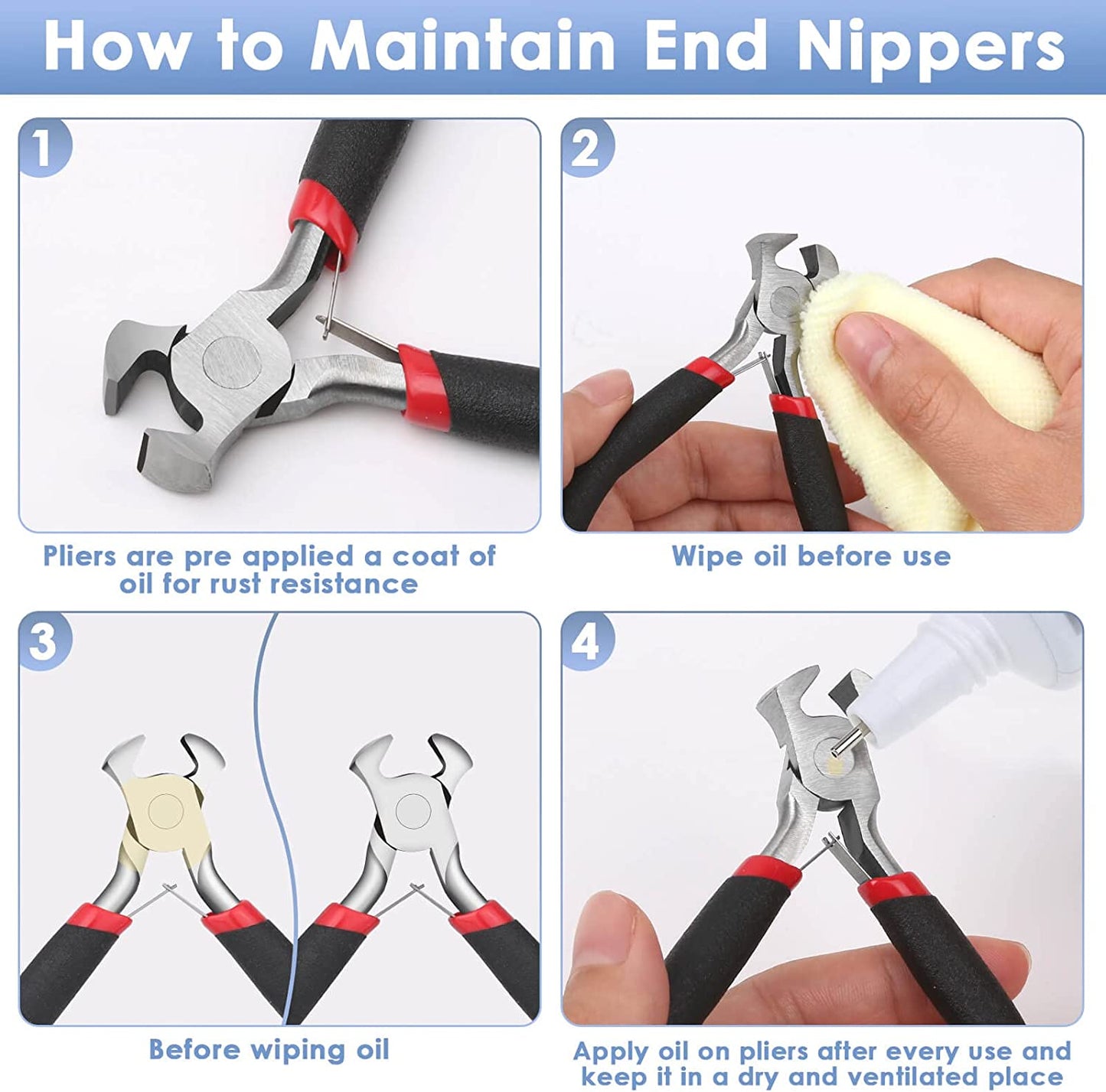 How to Maintain End Nippers

1

Pliers are pre applied a coat of oil for rust resistance

2

Wipe oil before use

3

Before wiping oil

4

Apply oil on pliers after every use and keep it in a dry and ventilated place